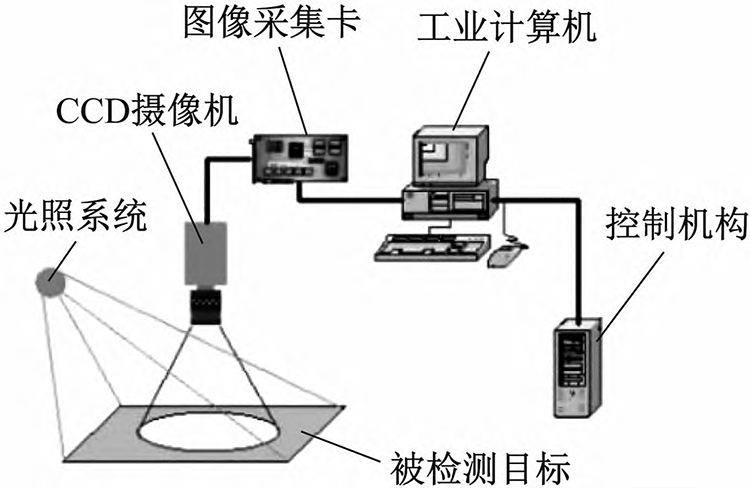 图像采集卡
工业计算机
CCD摄像机
光照系统
控制机构
被检测目标