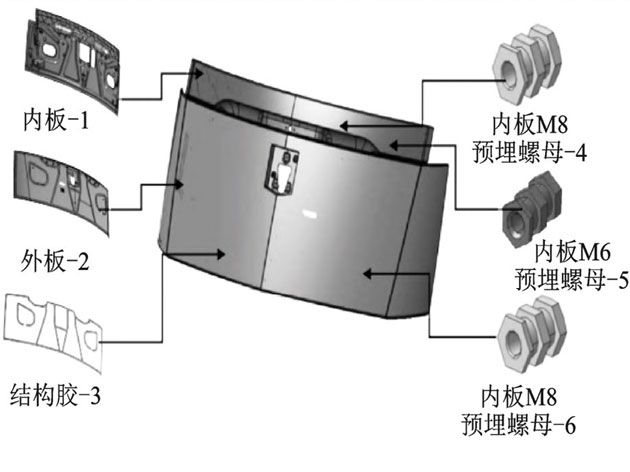 内板-1

外板-2

结构胶-3

内板M8
预埋螺母-4

内板M6
预埋螺母-5

内板M8
预埋螺母-6